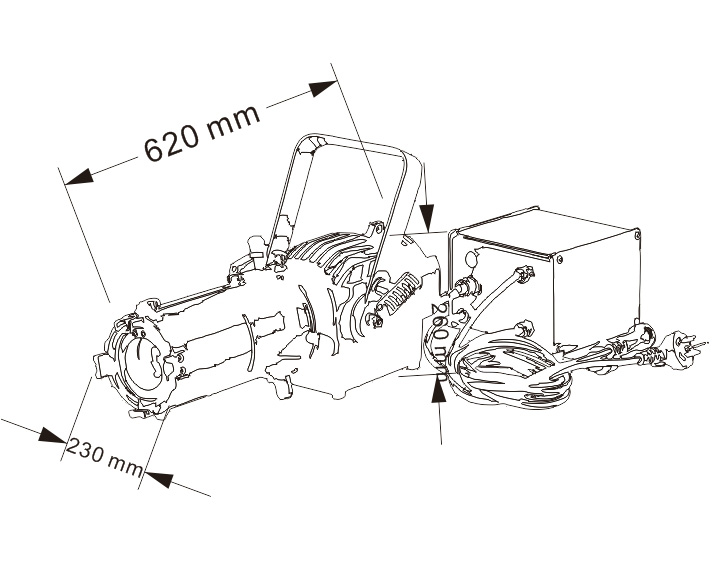 620 mm

260 mm

230 mm