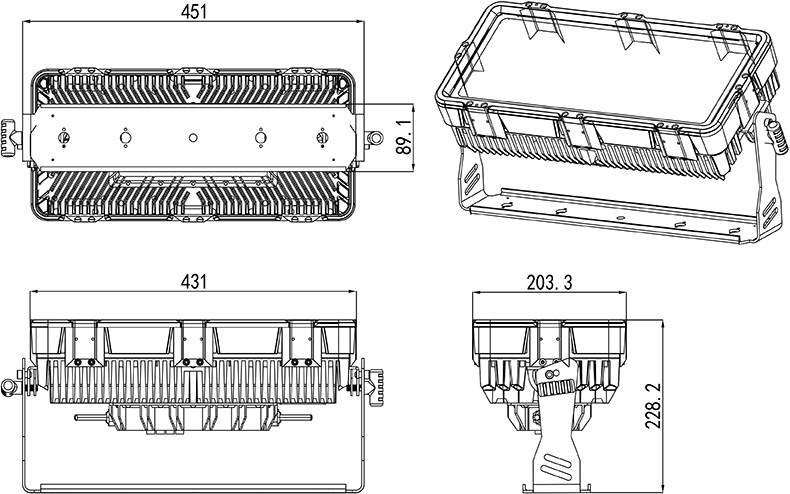 451

89. 1

431

203. 3

228. 2